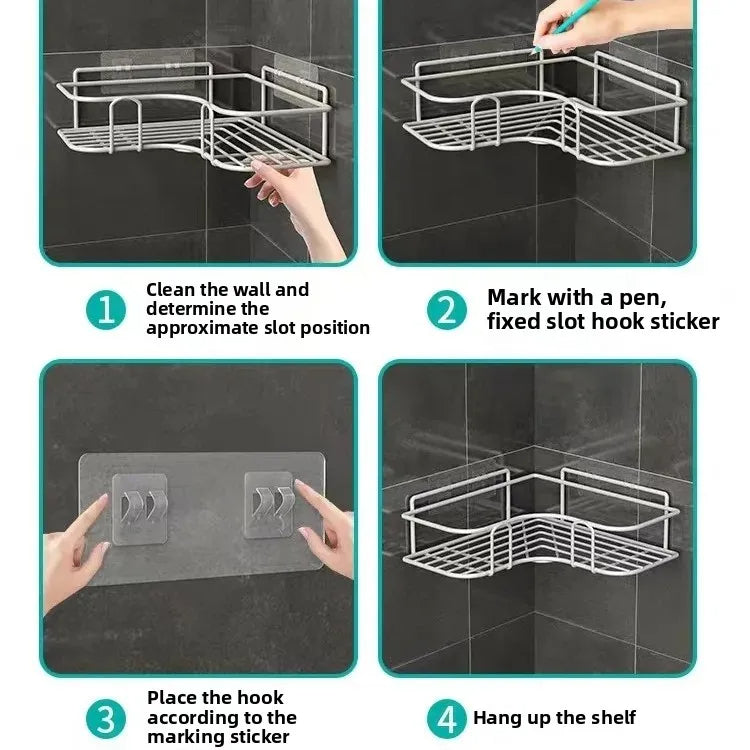 1 Clean the wall and determine the approximate slot position

2 Mark with a pen, fixed slot hook sticker

3 Place the hook according to the marking sticker

4 Hang up the shelf