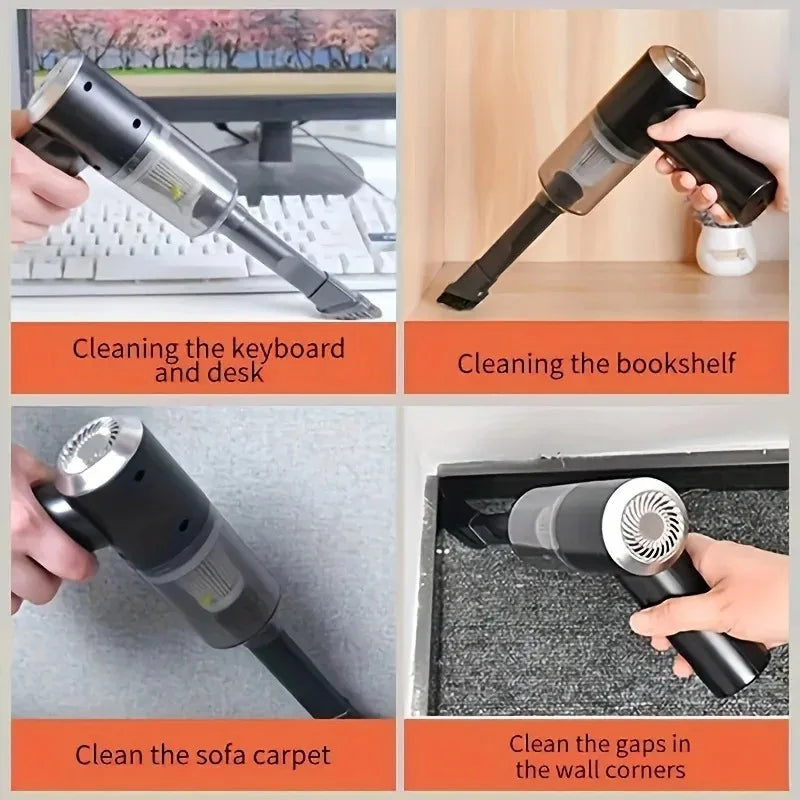 Cleaning the keyboard and desk

Cleaning the bookshelf

Clean the sofa carpet

Clean the gaps in the wall corners