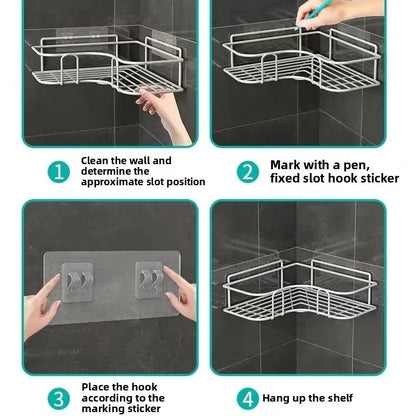 1 Clean the wall and determine the approximate slot position

2 Mark with a pen, fixed slot hook sticker

3 Place the hook according to the marking sticker

4 Hang up the shelf