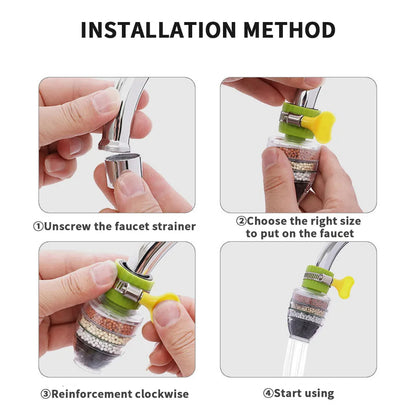 INSTALLATION METHOD

①Unscrew the faucet strainer

②Choose the right size to put on the faucet

③Reinforcement clockwise

④Start using